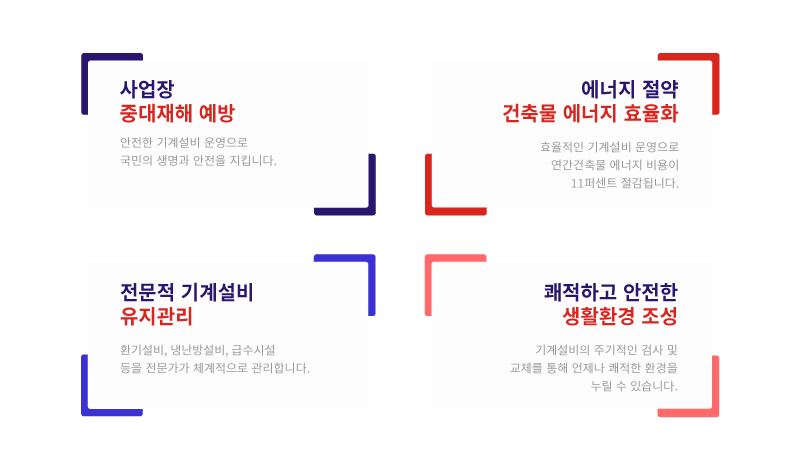 사업장
중대재해 예방

안전한 기계설비 운영으로
국민의 생명과 안전을 지킵니다.

에너지 절약
건축물 에너지 효율화

효율적인 기계설비 운영으로
연간건축물 에너지 비용이
11퍼센트 절감됩니다.

전문적 기계설비
유지관리

환기설비, 냉난방설비, 급수시설
등을 전문가가 체계적으로 관리합니다.

쾌적하고 안전한
생활환경 조성

기계설비의 주기적인 검사 및
교체를 통해 언제나 쾌적한 환경을
누릴 수 있습니다.